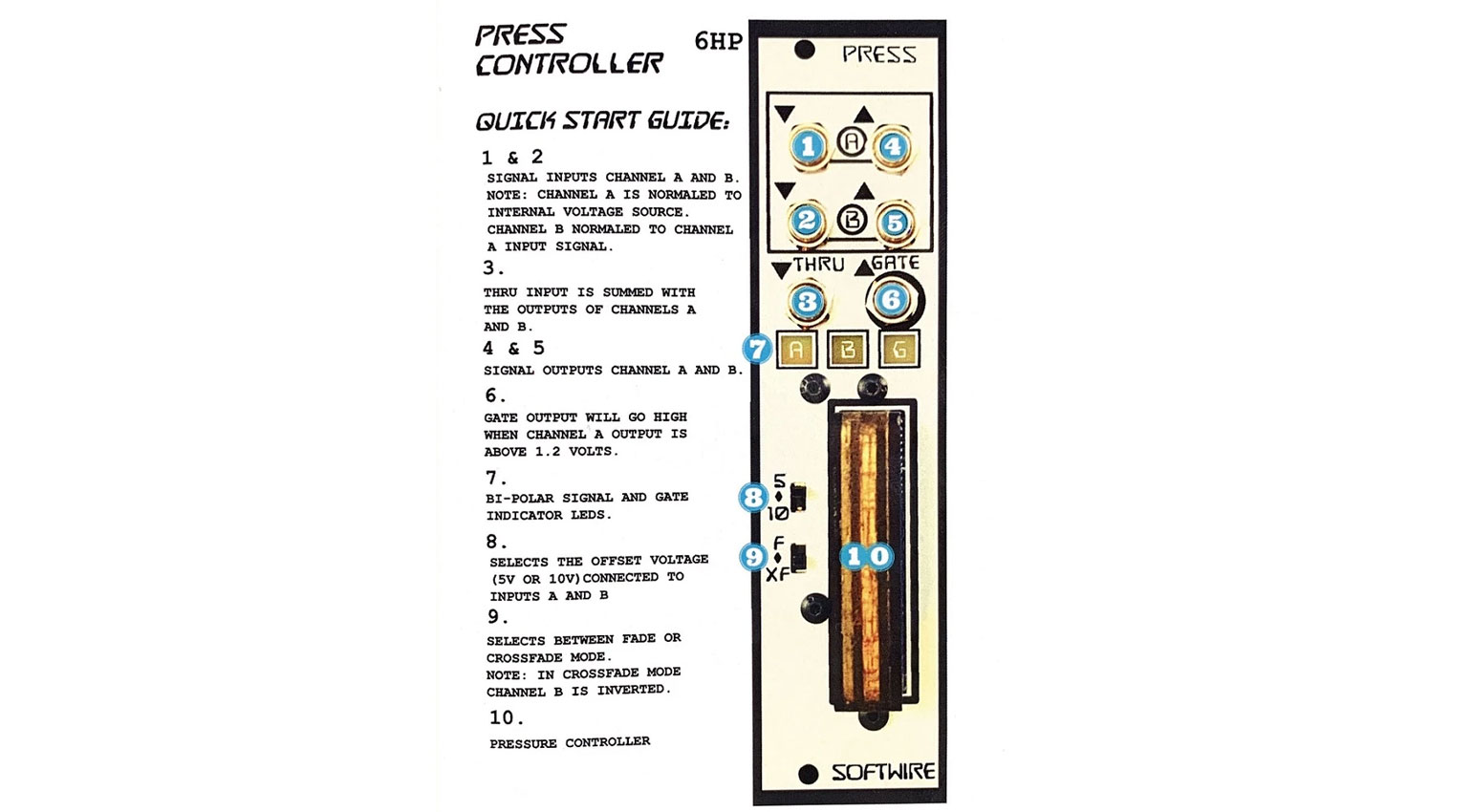 PRESS CONTROLLER

6HP

QUICK START GUIDE:

1 & 2
SIGNAL INPUTS CHANNEL A AND B. NOTE: CHANNEL A IS NORMALED TO INTERNAL VOLTAGE SOURCE. CHANNEL B NORMALED TO CHANNEL A INPUT SIGNAL.

3.
THRU INPUT IS SUMMED WITH THE OUTPUTS OF CHANNELS A AND B.

4 & 5
SIGNAL OUTPUTS CHANNEL A AND B.

6.
GATE OUTPUT WILL GO HIGH WHEN CHANNEL A OUTPUT IS ABOVE 1.2 VOLTS.

7.
BI-POLAR SIGNAL AND GATE INDICATOR LEDS.

8.
SELECTS THE OFFSET VOLTAGE (5V OR 10V) CONNECTED TO INPUTS A AND B

9.
SELECTS BETWEEN FADE OR CROSSFADE MODE. NOTE: IN CROSSFADE MODE CHANNEL B IS INVERTED.

10.
PRESSURE CONTROLLER

PRESS

1 A 4

2 B 5

THRU GATE

3 6

7 A B G

8 5 10

9 F XF

10

SOFTWIRE